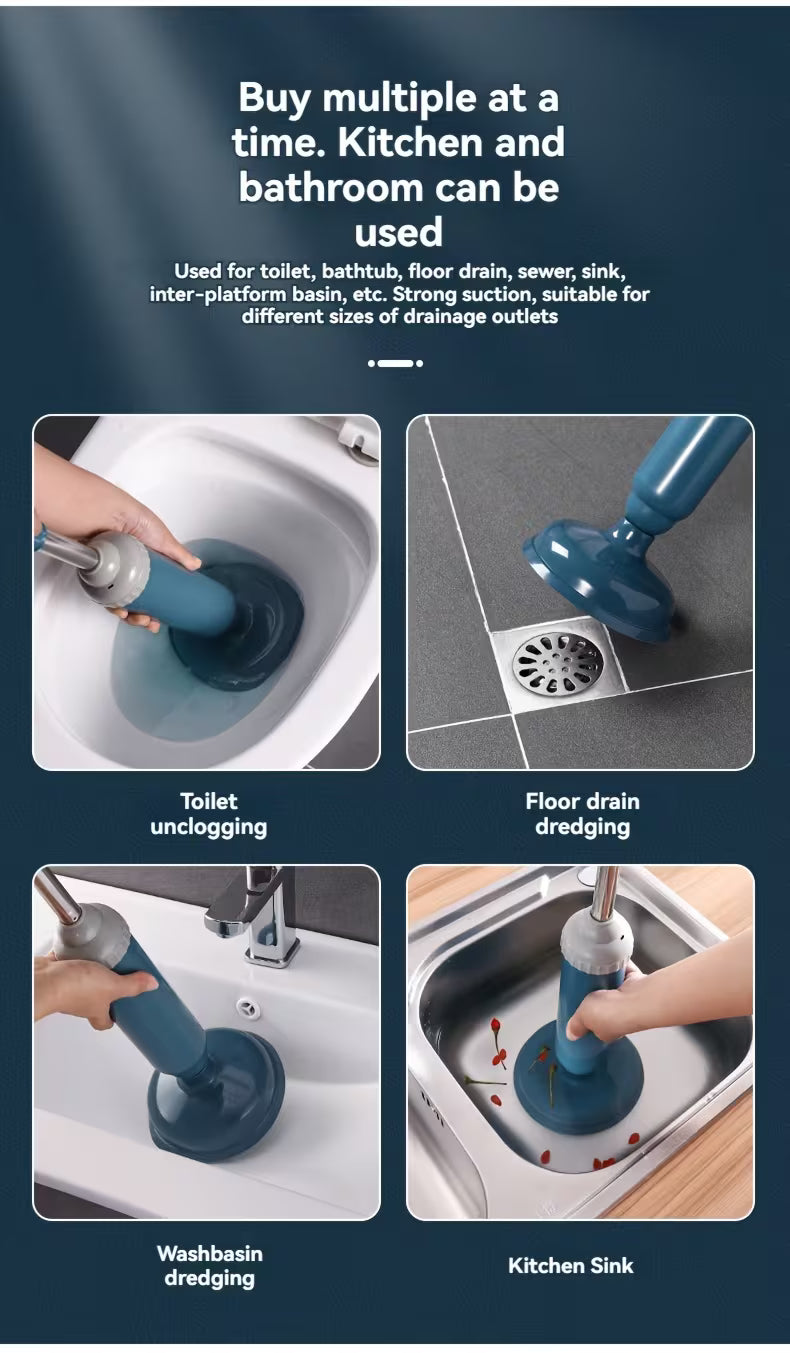 Buy multiple at a time. Kitchen and bathroom can be used

Used for toilet, bathtub, floor drain, sewer, sink, inter-platform basin, etc. Strong suction, suitable for different sizes of drainage outlets

Toilet unclogging

Floor drain dredging

Washbasin dredging

Kitchen Sink