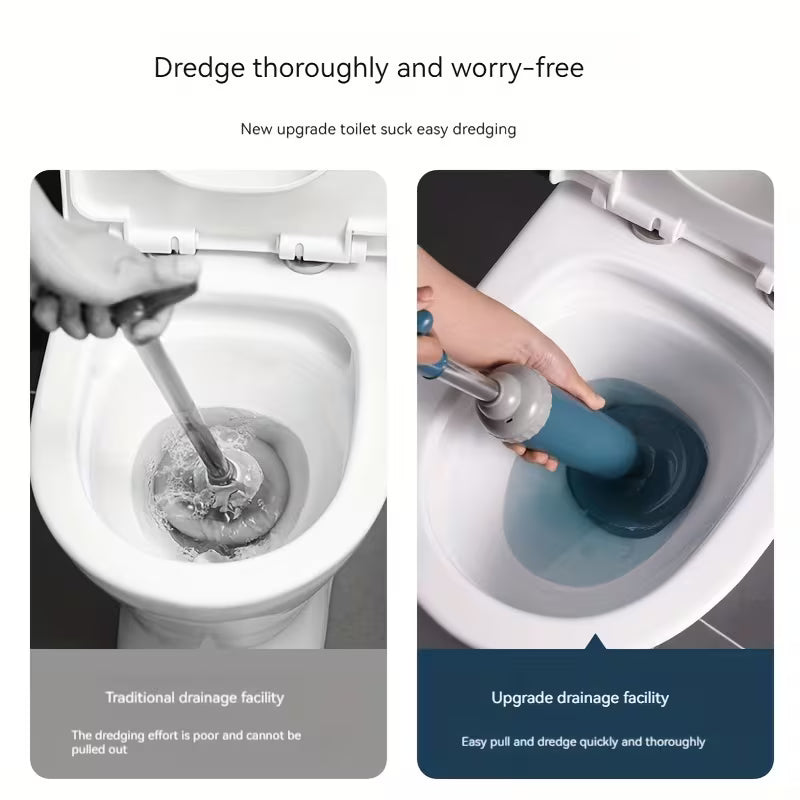 Dredge thoroughly and worry-free

New upgrade toilet suck easy dredging

Traditional drainage facility

The dredging effort is poor and cannot be pulled out

Upgrade drainage facility

Easy pull and dredge quickly and thoroughly