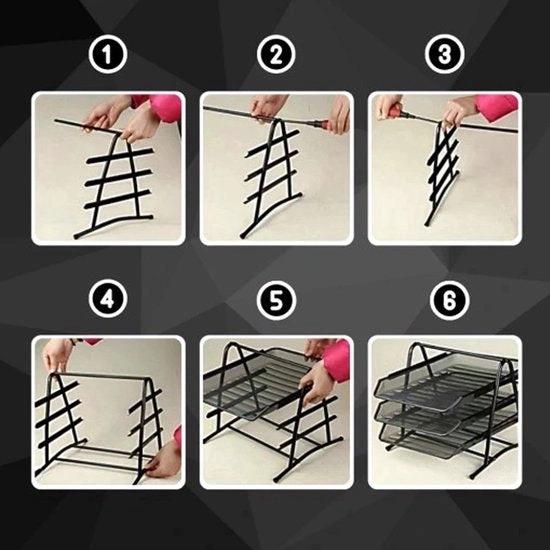 1

2

3

4

5

6