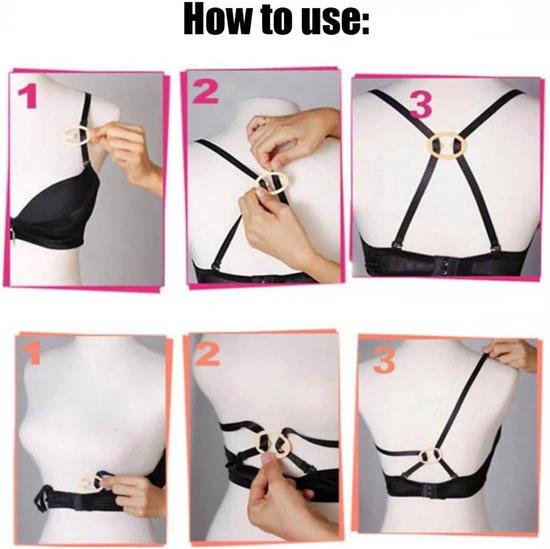 How to use:

1

2

3

1

2

3